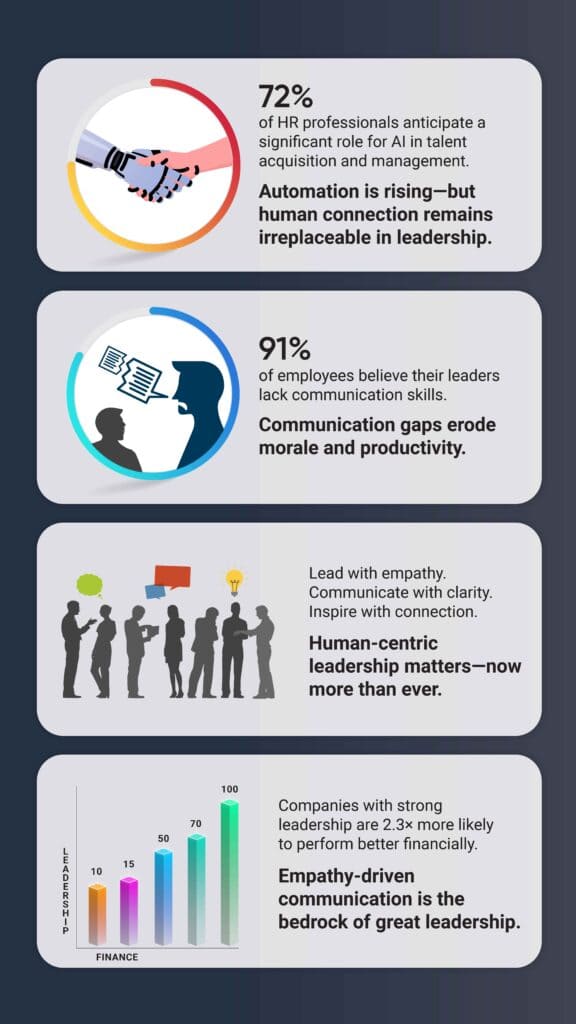 72%
of HR professionals anticipate a significant role for AI in talent acquisition and management.

Automation is rising—but human connection remains irreplaceable in leadership.

91%
of employees believe their leaders lack communication skills.

Communication gaps erode morale and productivity.

Lead with empathy.
Communicate with clarity.
Inspire with connection.

Human-centric leadership matters—now more than ever.

LEADERSHIP

10
15
50
70
100

FINANCE

Companies with strong leadership are 2.3× more likely to perform better financially.

Empathy-driven communication is the bedrock of great leadership.